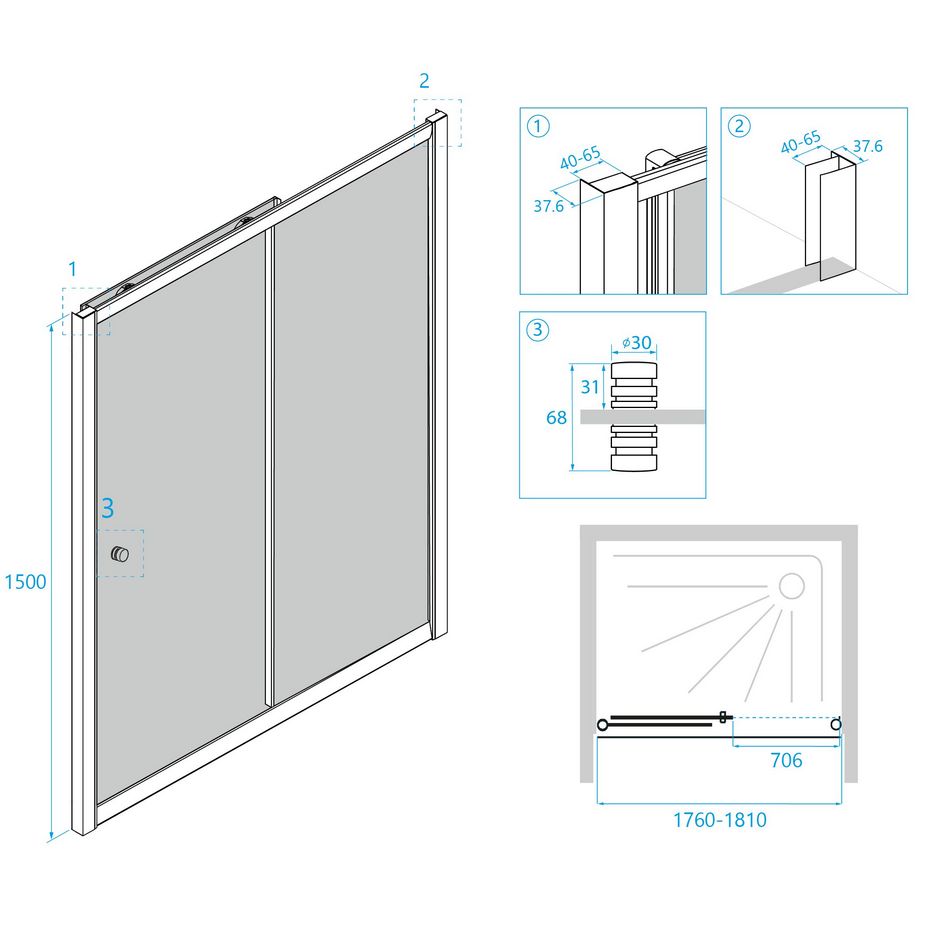 2

1

3

1500

①
40-65
37.6

②
40-65
37.6

③
ø30
31
68

706

1760-1810