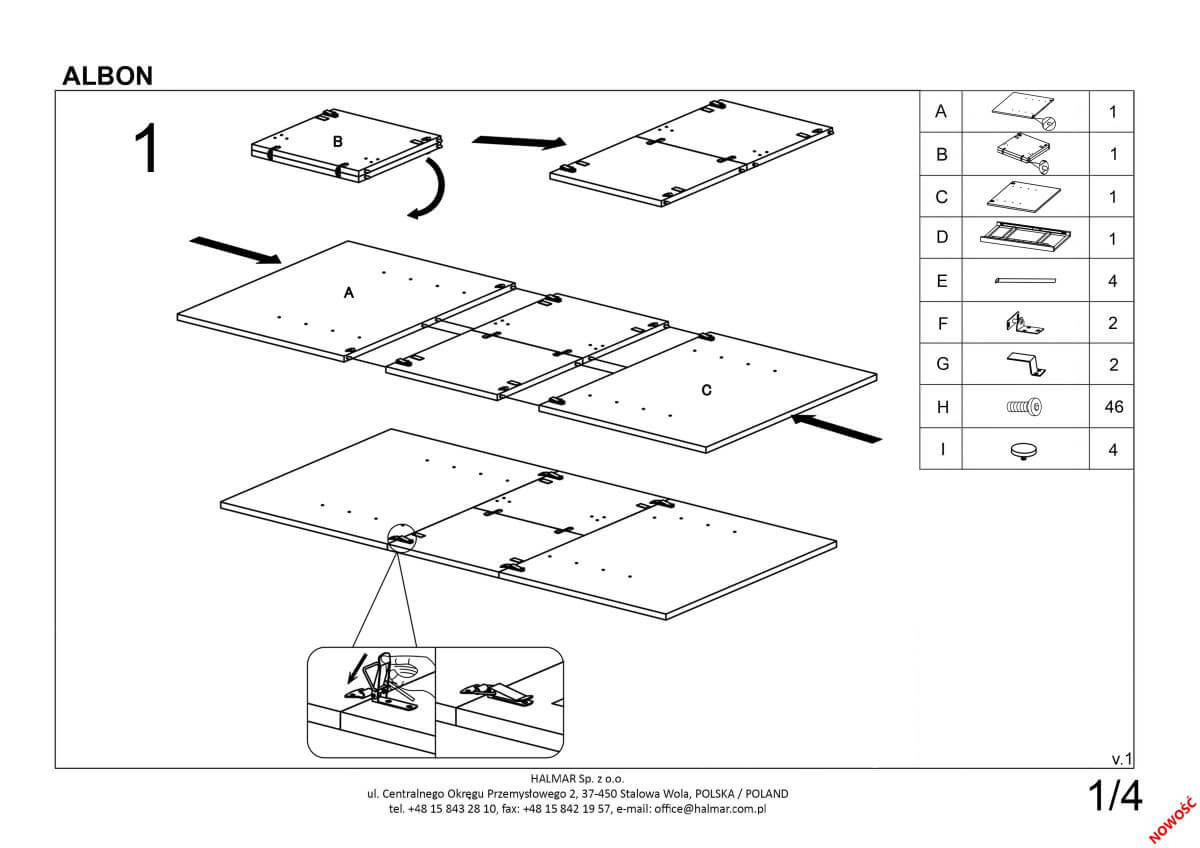 ALBON

1

B

A

C

| A | | 1 |
|---|---|---|
| B | | 1 |
| C | | 1 |
| D | | 1 |
| E | | 4 |
| F | | 2 |
| G | | 2 |
| H | | 46 |
| I | | 4 |

v.1

HALMAR Sp. z o.o.
ul. Centralnego Okręgu Przemysłowego 2, 37-450 Stalowa Wola, POLSKA / POLAND
tel. +48 15 843 28 10, fax: +48 15 842 19 57, e-mail: office@halmar.com.pl

1/4

NOWOŚĆ