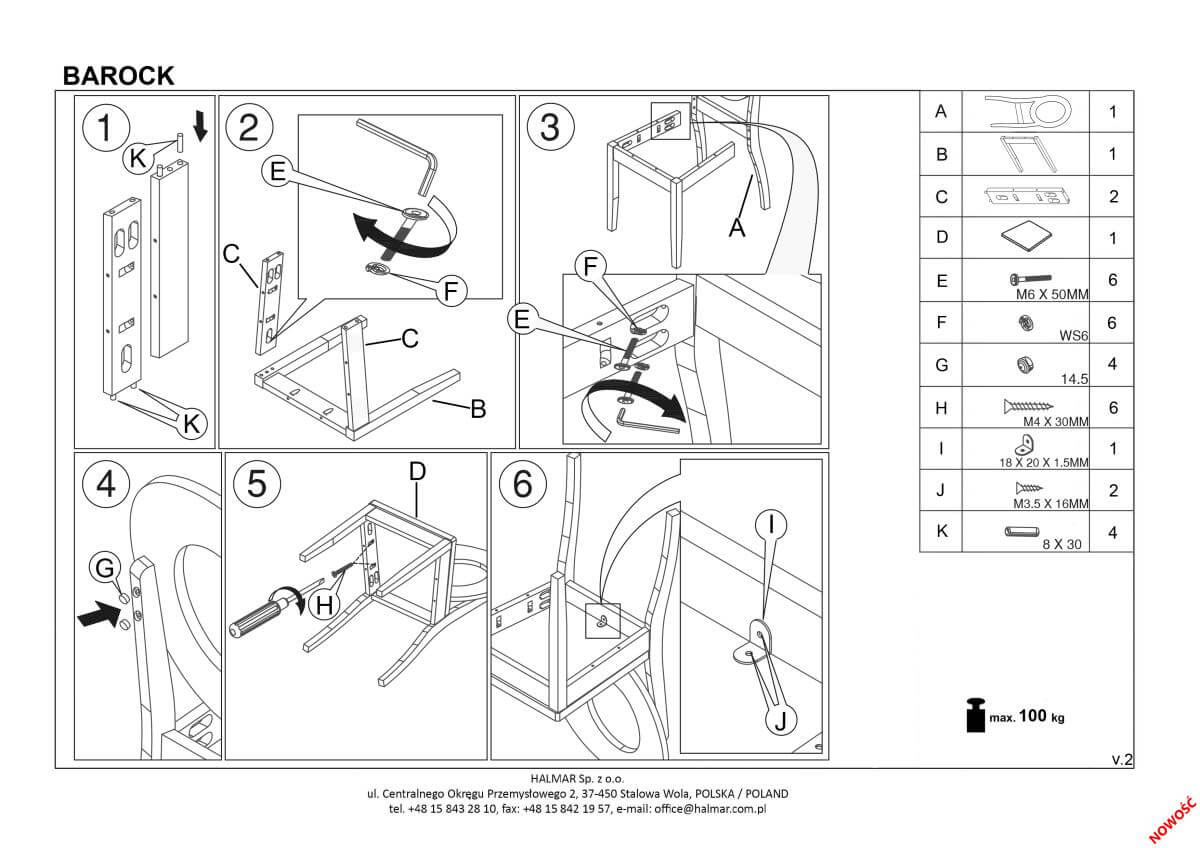 BAROCK

1
K
K

2
E
F
C
C
B

3
A
F
E

4
G

5
D
H

6
I
J

| A |  | 1 |
|---|---|---|
| B |  | 1 |
| C |  | 2 |
| D |  | 1 |
| E | M6 X 50MM | 6 |
| F | WS6 | 6 |
| G | 14.5 | 4 |
| H | M4 X 30MM | 6 |
| I | 18 X 20 X 1.5MM | 1 |
| J | M3.5 X 16MM | 2 |
| K | 8 X 30 | 4 |

max. 100 kg

v.2

HALMAR Sp. z o.o.
ul. Centralnego Okręgu Przemysłowego 2, 37-450 Stalowa Wola, POLSKA / POLAND
tel. +48 15 843 28 10, fax: +48 15 842 19 57, e-mail: office@halmar.com.pl

NOWOŚĆ