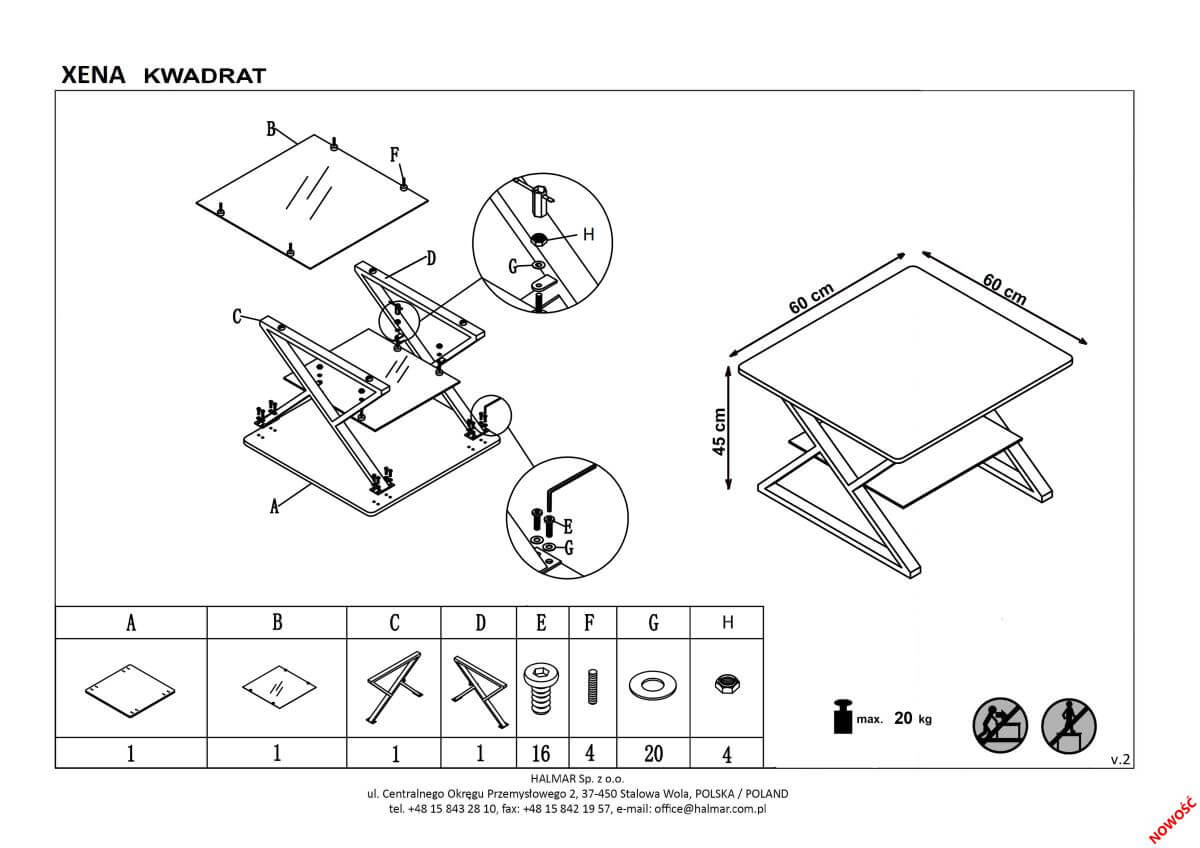 XENA KWADRAT

B
F
D
H
G
C
A
E
G

60 cm
60 cm
45 cm

| A | B | C | D | E | F | G | H |
|---|---|---|---|---|---|---|---|
| | | | | | | | |
| 1 | 1 | 1 | 1 | 16 | 4 | 20 | 4 |

max. 20 kg

v.2

HALMAR Sp. z o.o.
ul. Centralnego Okręgu Przemysłowego 2, 37-450 Stalowa Wola, POLSKA / POLAND
tel. +48 15 843 28 10, fax: +48 15 842 19 57, e-mail: office@halmar.com.pl

NOWOŚĆ