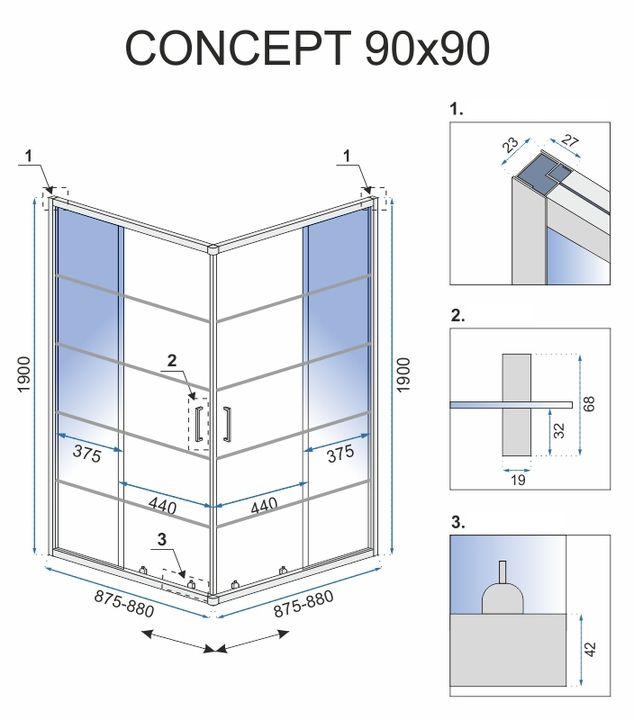 CONCEPT 90x90

1
1
1900
1900
2
375
375
440
440
3
875-880
875-880

1.
23
27

2.
68
32
19

3.
42