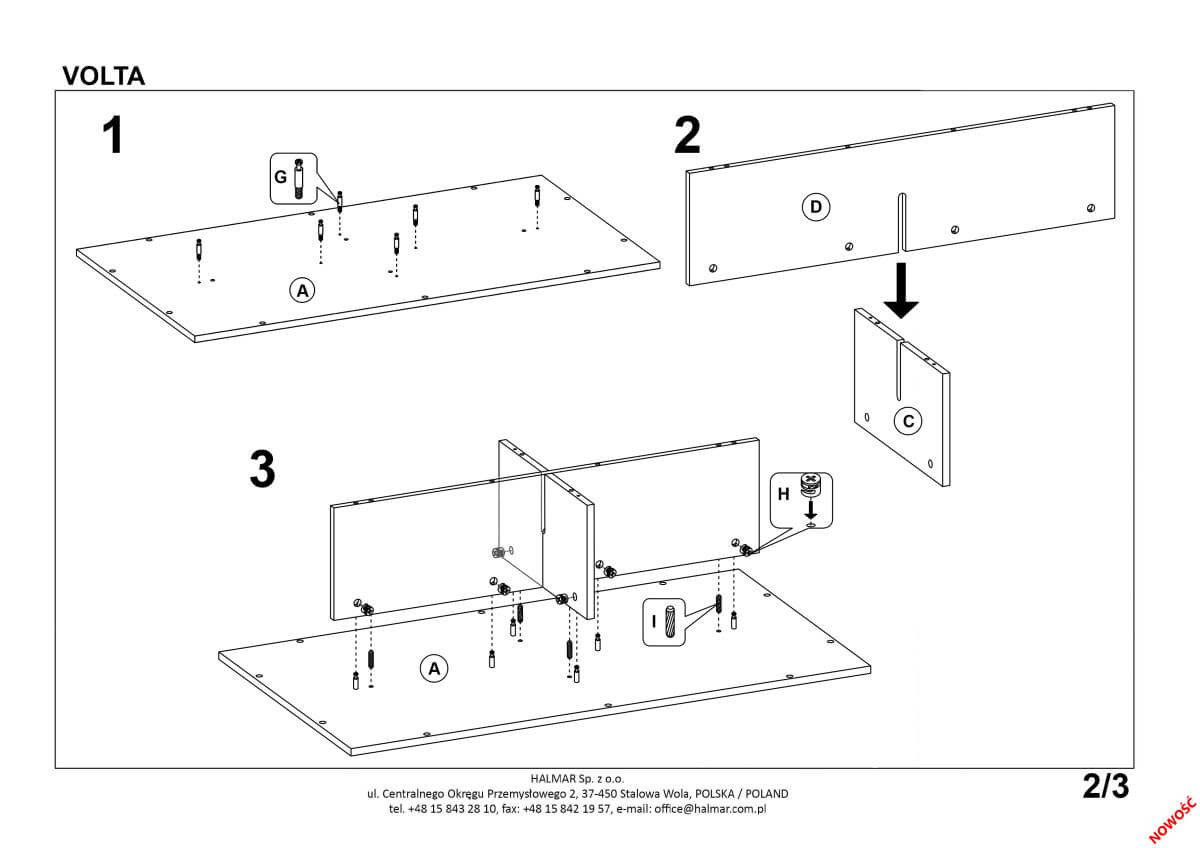 VOLTA

1

G

A

2

D

C

3

H

I

A

HALMAR Sp. z o.o.
ul. Centralnego Okręgu Przemysłowego 2, 37-450 Stalowa Wola, POLSKA / POLAND
tel. +48 15 843 28 10, fax: +48 15 842 19 57, e-mail: office@halmar.com.pl

2/3

NOWOŚĆ