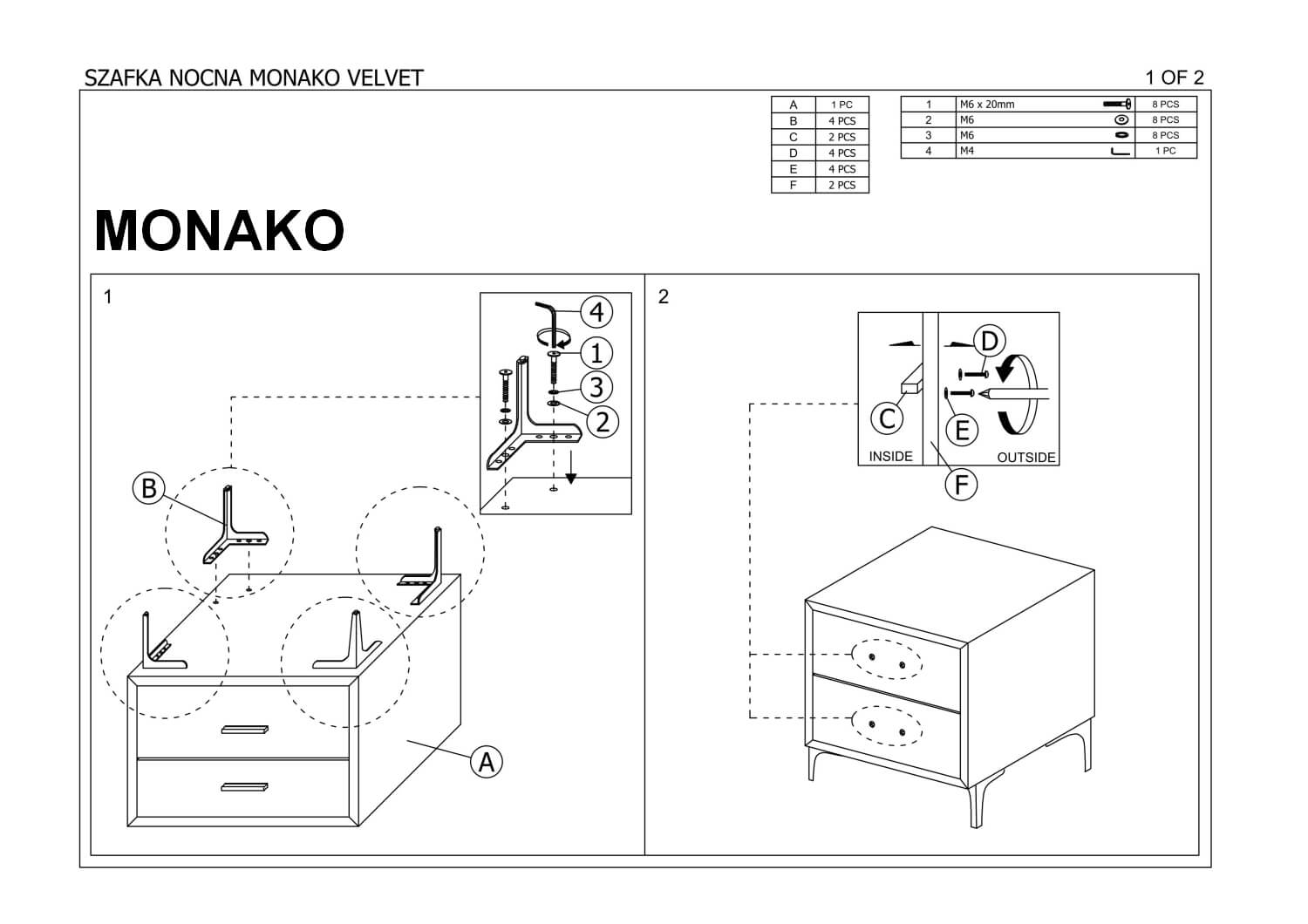 SZAFKA NOCNA MONAKO VELVET

1 OF 2

| A | 1 PC |
|---|---|
| B | 4 PCS |
| C | 2 PCS |
| D | 4 PCS |
| E | 4 PCS |
| F | 2 PCS |

| 1 | M6 x 20mm | 8 PCS |
|---|---|---|
| 2 | M6 | 8 PCS |
| 3 | M6 | 8 PCS |
| 4 | M4 | 1 PC |

MONAKO

1

4
1
3
2
B
A

2

D
C
E
INSIDE
OUTSIDE
F