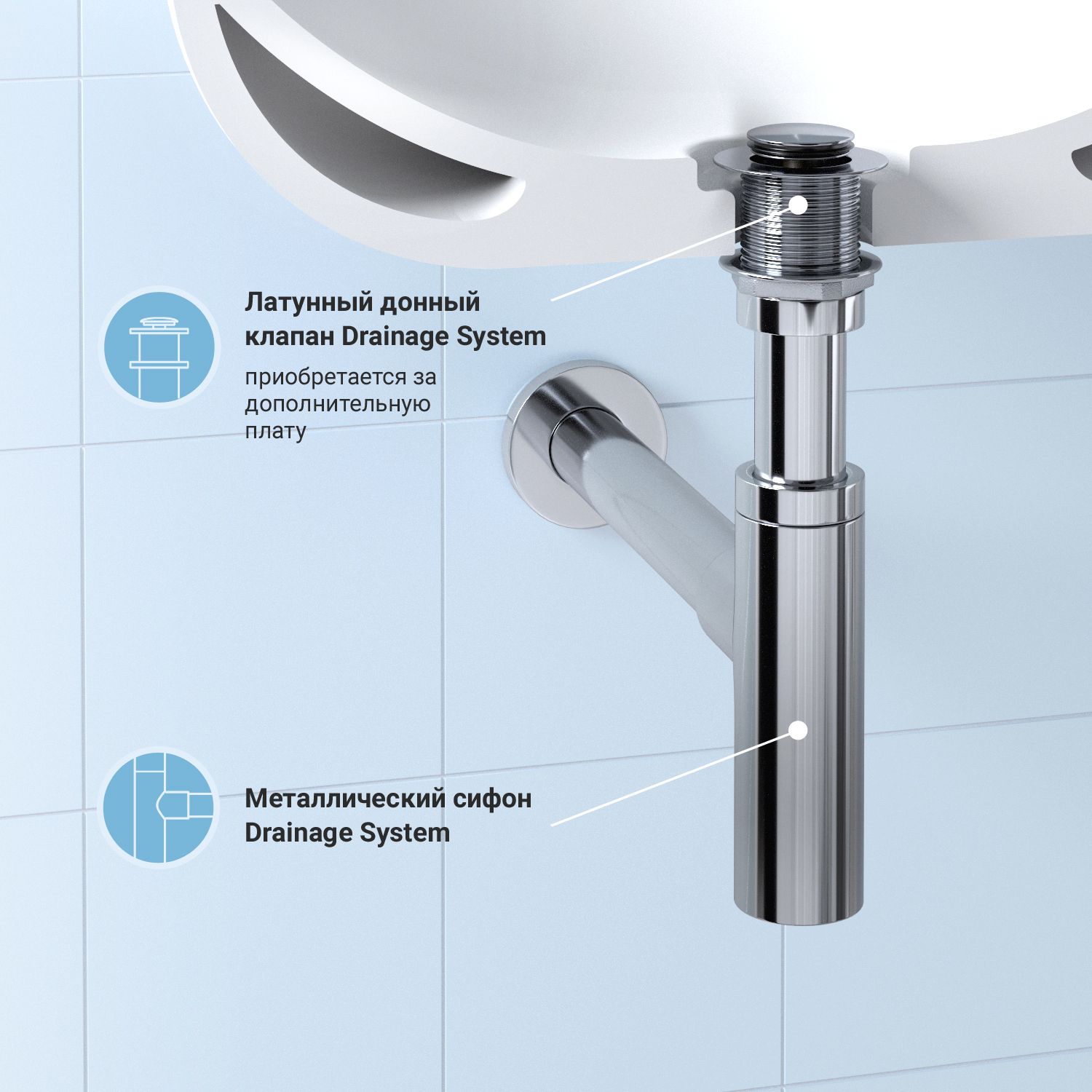 Латунный донный клапан Drainage System

приобретается за дополнительную плату

Металлический сифон Drainage System