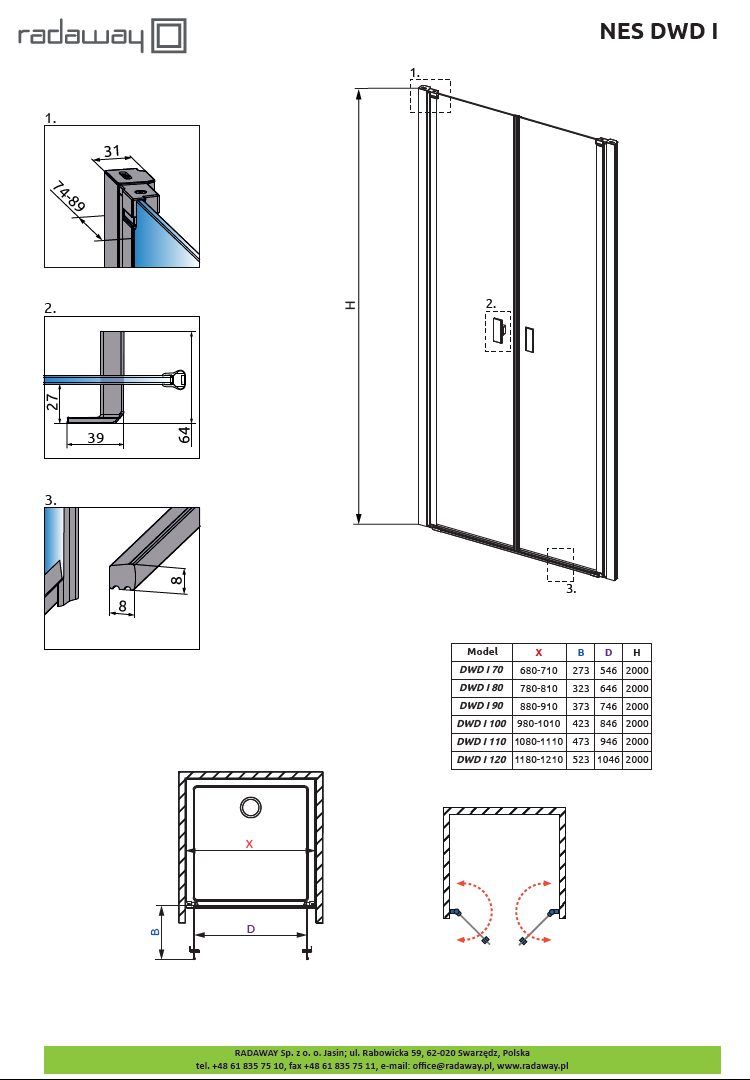 radaway

NES DWD I

1.

31

74-89

2.

27

39

64

3.

8

8

1.

H

2.

3.

| Model | X | B | D | H |
|---|---|---|---|---|
| DWD I 70 | 680-710 | 273 | 546 | 2000 |
| DWD I 80 | 780-810 | 323 | 646 | 2000 |
| DWD I 90 | 880-910 | 373 | 746 | 2000 |
| DWD I 100 | 980-1010 | 423 | 846 | 2000 |
| DWD I 110 | 1080-1110 | 473 | 946 | 2000 |
| DWD I 120 | 1180-1210 | 523 | 1046 | 2000 |

X

B

D

RADAWAY Sp. z o. o. Jasin; ul. Rabowicka 59, 62-020 Swarzędz, Polska
tel. +48 61 835 75 10, fax +48 61 835 75 11, e-mail: office@radaway.pl, www.radaway.pl