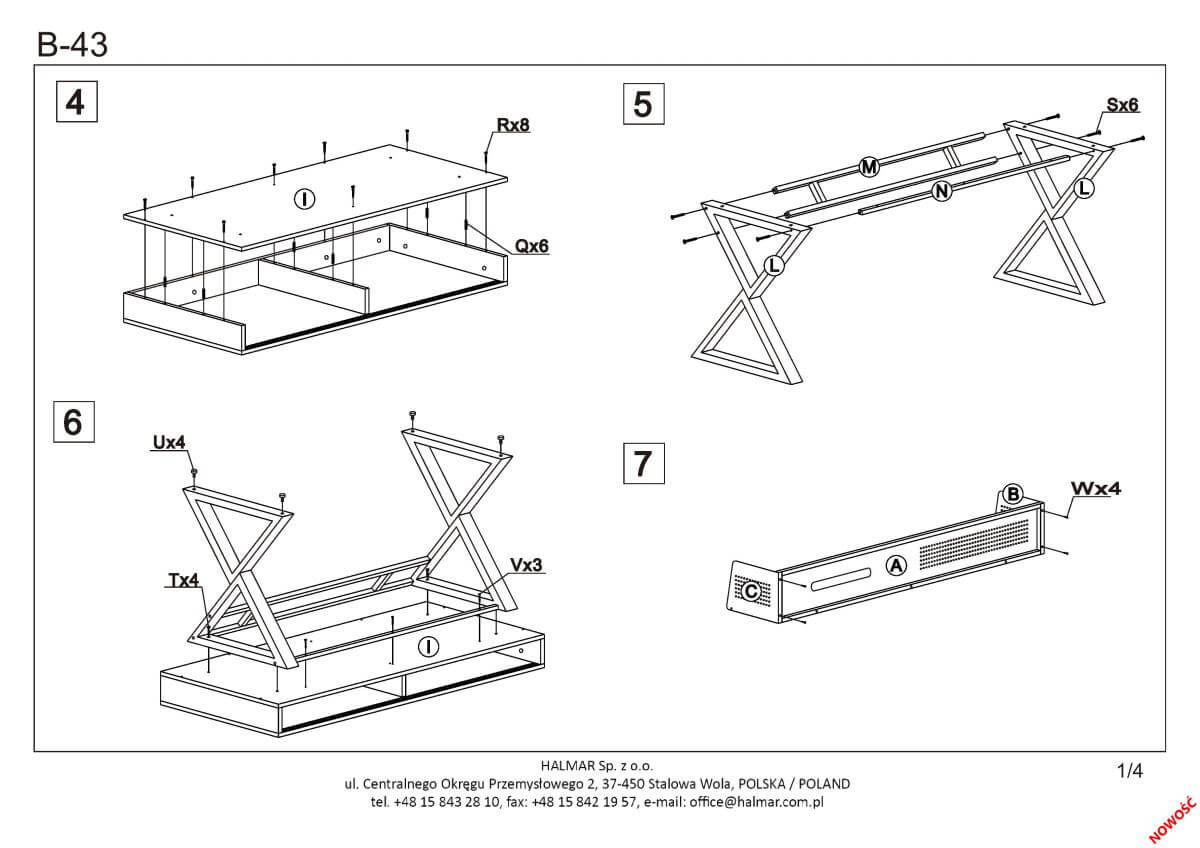 B-43

4

Rx8

I

Qx6

5

Sx6

M

N

L

L

6

Ux4

Tx4

Vx3

I

7

B

Wx4

A

C

HALMAR Sp. z o.o.
ul. Centralnego Okręgu Przemysłowego 2, 37-450 Stalowa Wola, POLSKA / POLAND
tel. +48 15 843 28 10, fax: +48 15 842 19 57, e-mail: office@halmar.com.pl

1/4

NOWOŚĆ