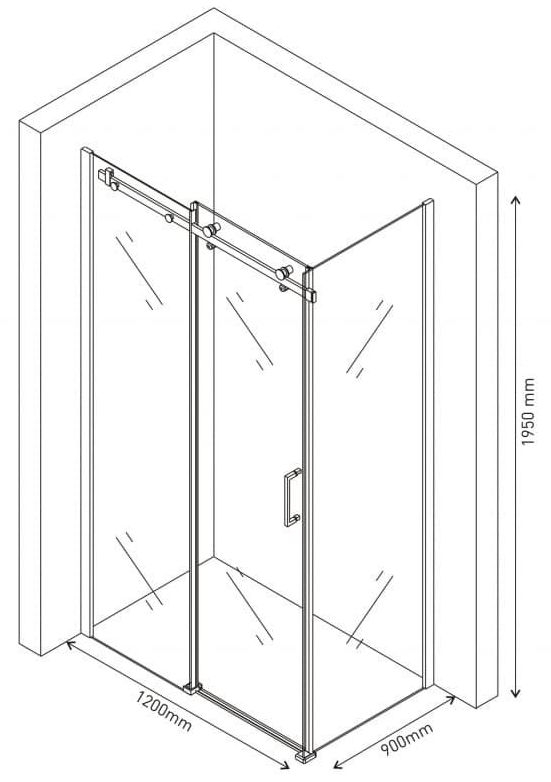 1950 mm

1200mm

900mm