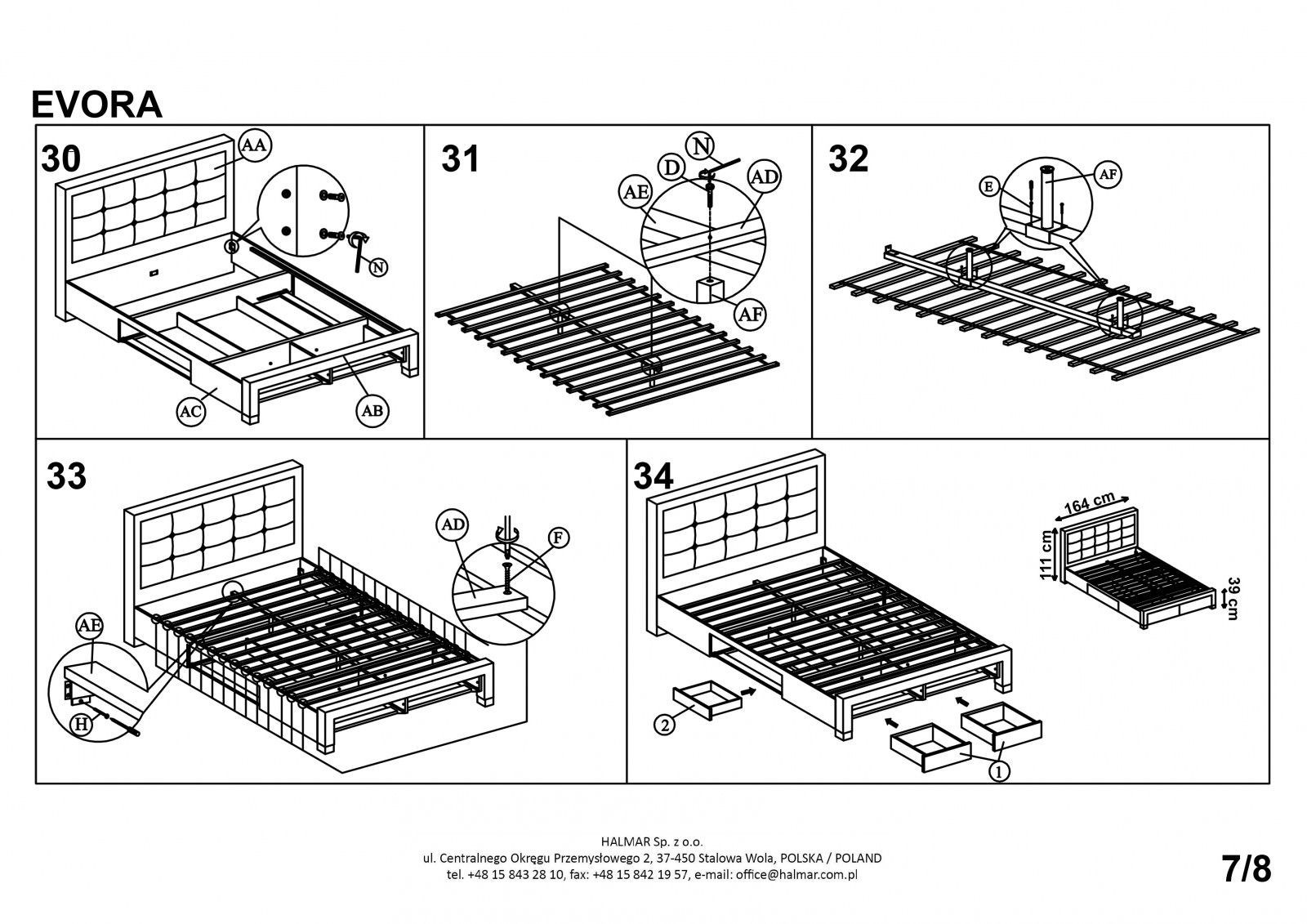 EVORA

30

AA

N

AC

AB

31

N

D

AE

AD

AF

32

E

AF

33

AD

F

AE

H

34

164 cm

111 cm

39 cm

2

1

HALMAR Sp. z o.o.
ul. Centralnego Okręgu Przemysłowego 2, 37-450 Stalowa Wola, POLSKA / POLAND
tel. +48 15 843 28 10, fax: +48 15 842 19 57, e-mail: office@halmar.com.pl

7/8