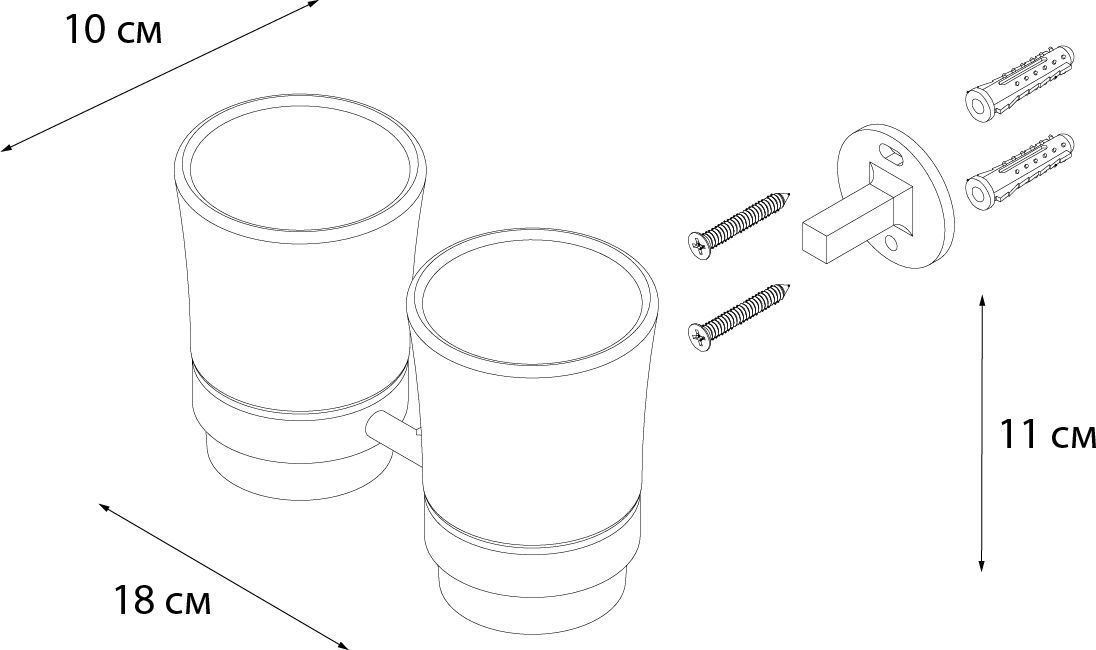 10 см

11 см

18 см