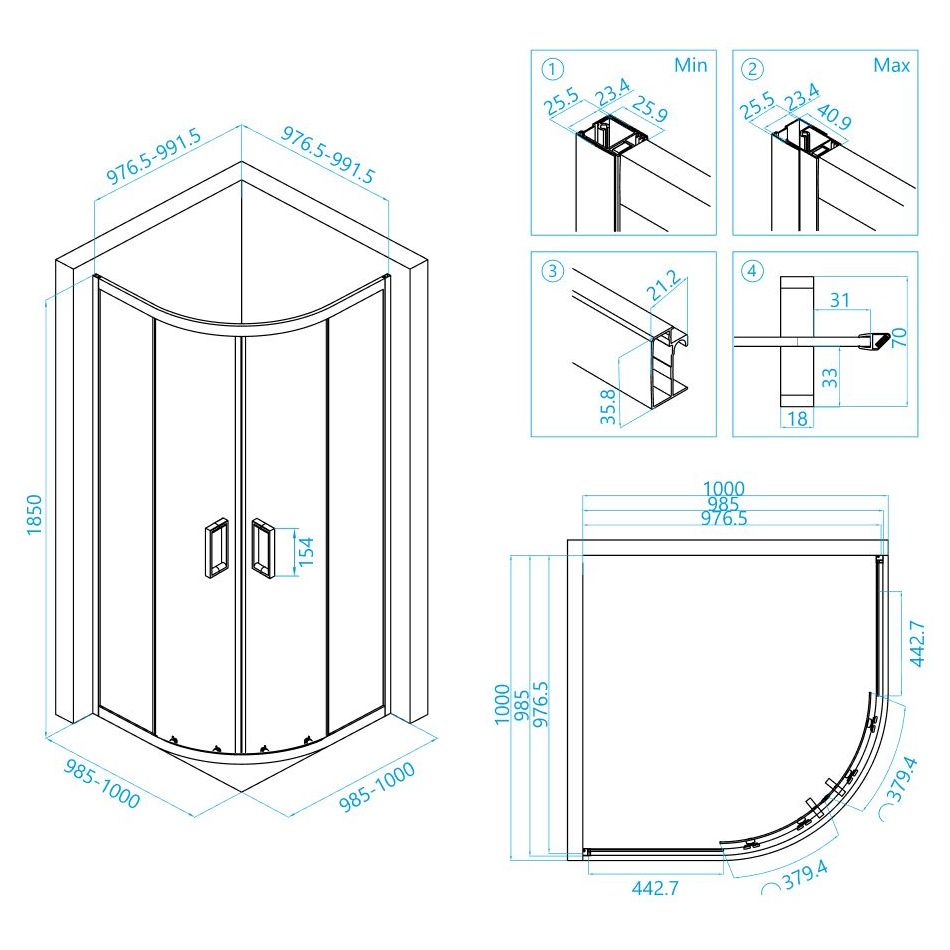 976.5-991.5
976.5-991.5
1850
154
985-1000
985-1000

① Min
25.5 23.4 25.9

② Max
25.5 23.4 40.9

③
21.2
35.8

④
31
70
33
18

1000
985
976.5
1000
985
976.5
442.7
379.4
442.7
379.4