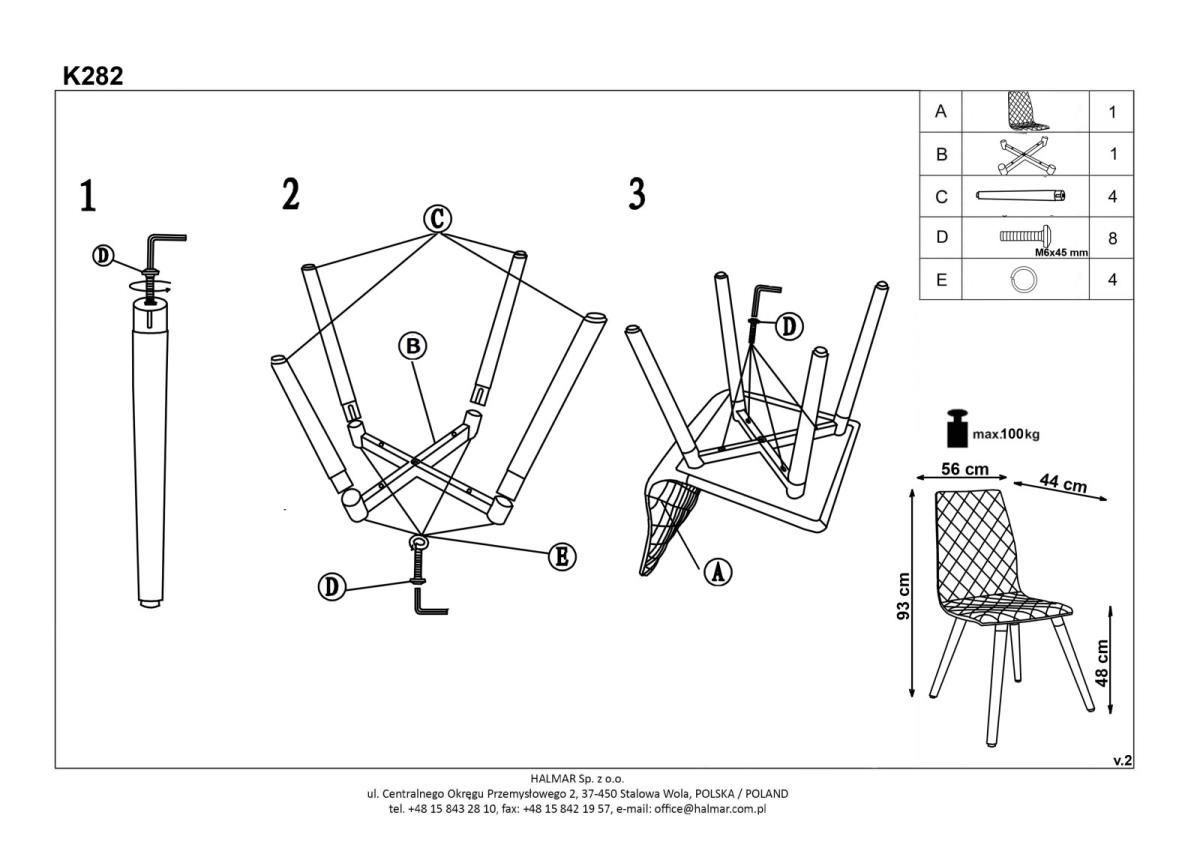 K282

1

D

2

C

B

E

D

3

D

A

| A | | 1 |
|---|---|---|
| B | | 1 |
| C | | 4 |
| D | M6x45 mm | 8 |
| E | | 4 |

max.100kg

56 cm

44 cm

93 cm

48 cm

v.2

HALMAR Sp. z o.o.
ul. Centralnego Okręgu Przemysłowego 2, 37-450 Stalowa Wola, POLSKA / POLAND
tel. +48 15 843 28 10, fax: +48 15 842 19 57, e-mail: office@halmar.com.pl