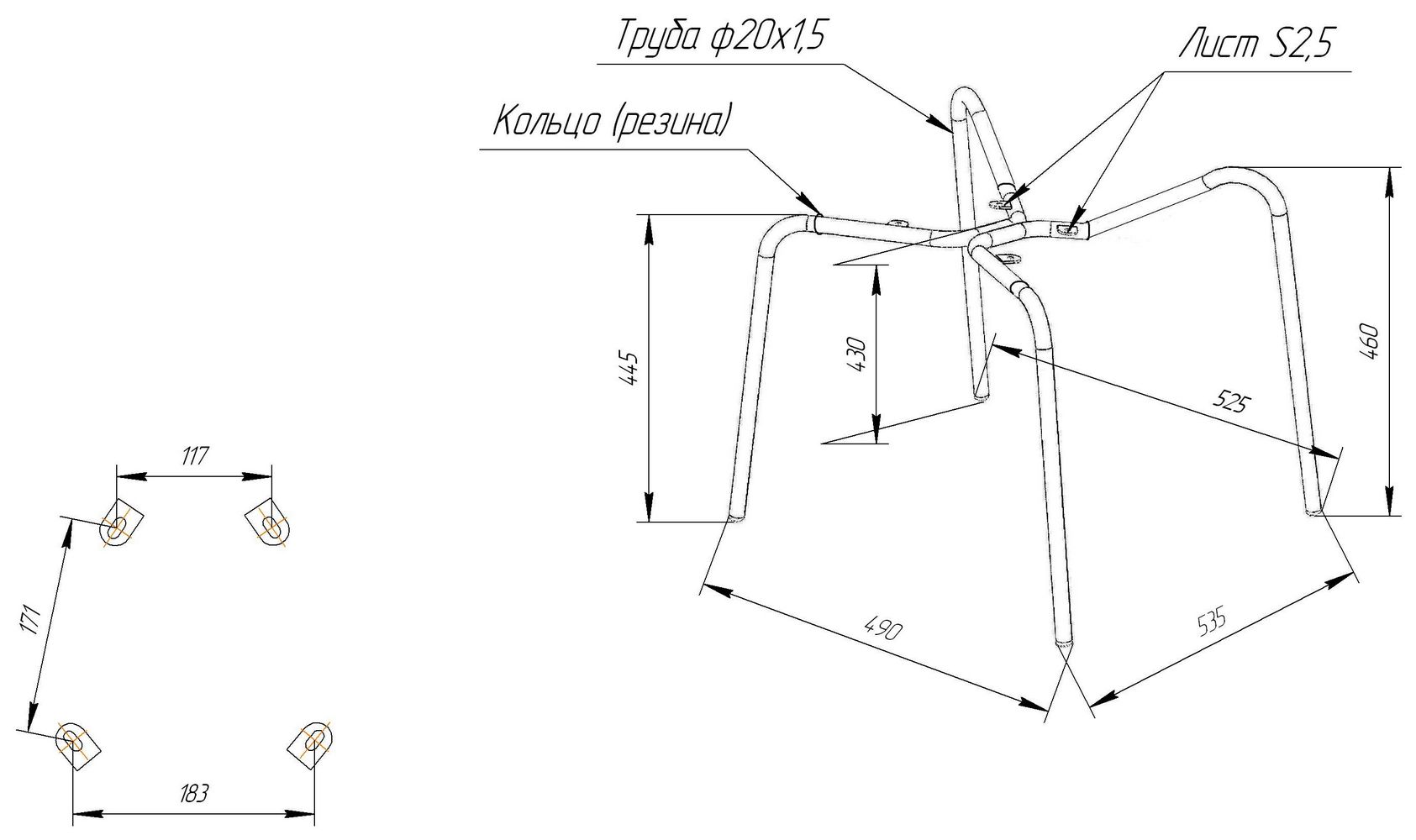 Труба ф20х1,5

Лист S2,5

Кольцо (резина)

445

430

460

525

490

535

117

171

183