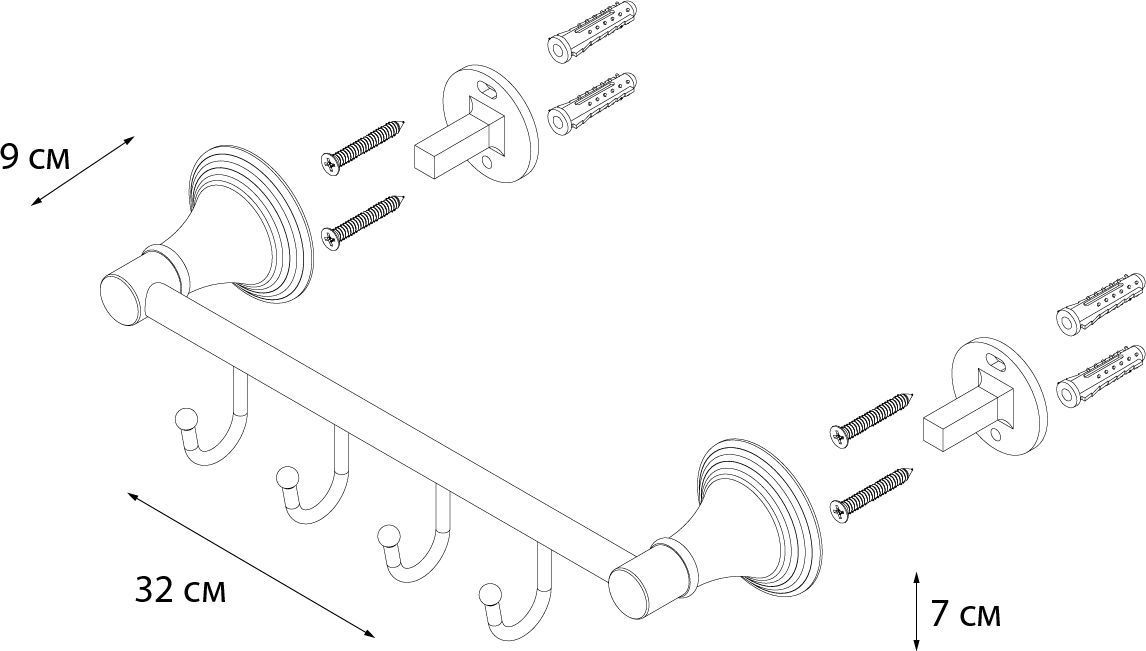 9 см

32 см

7 см