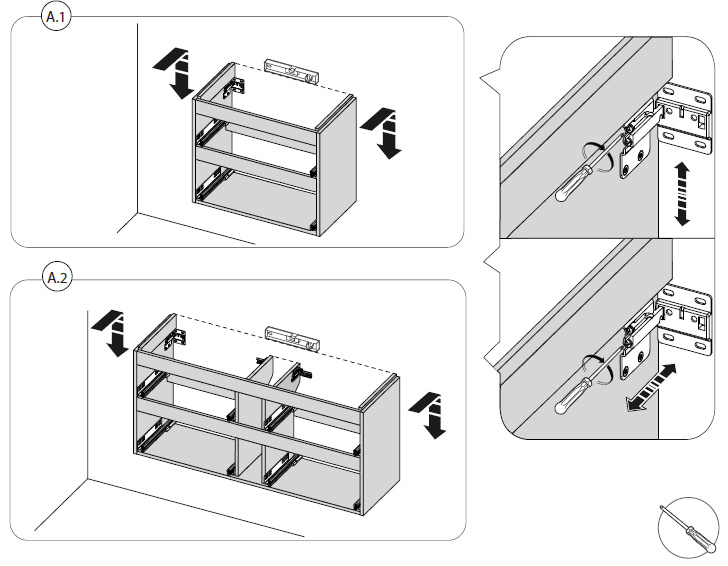 A.1

A.2