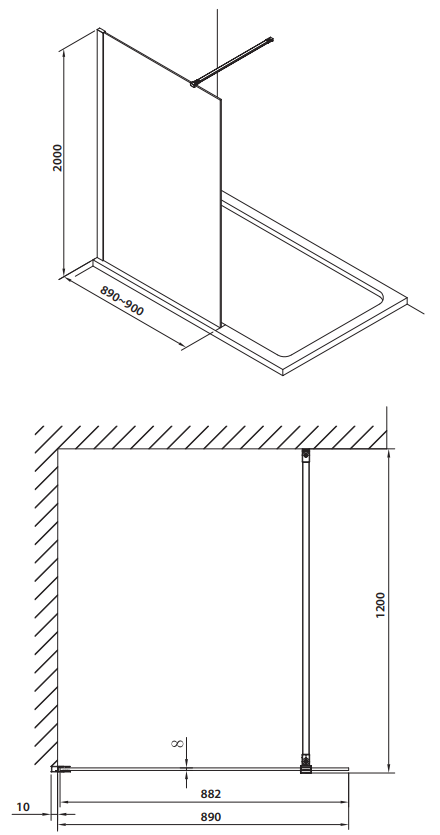 2000
890~900
1200
8
882
10
890