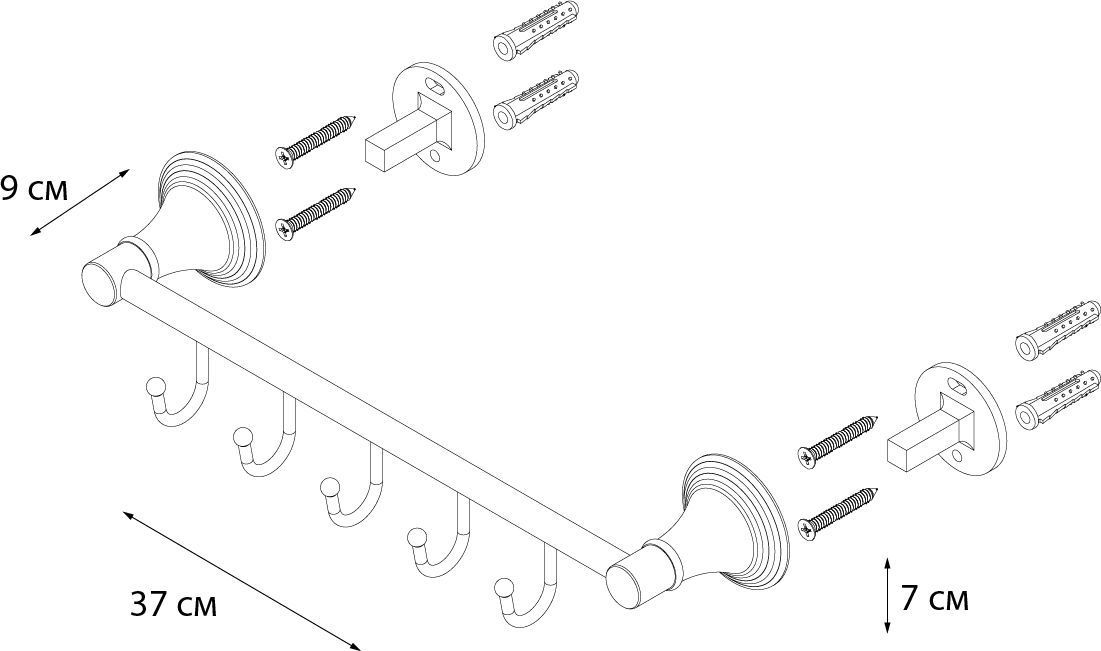 9 см

37 см

7 см