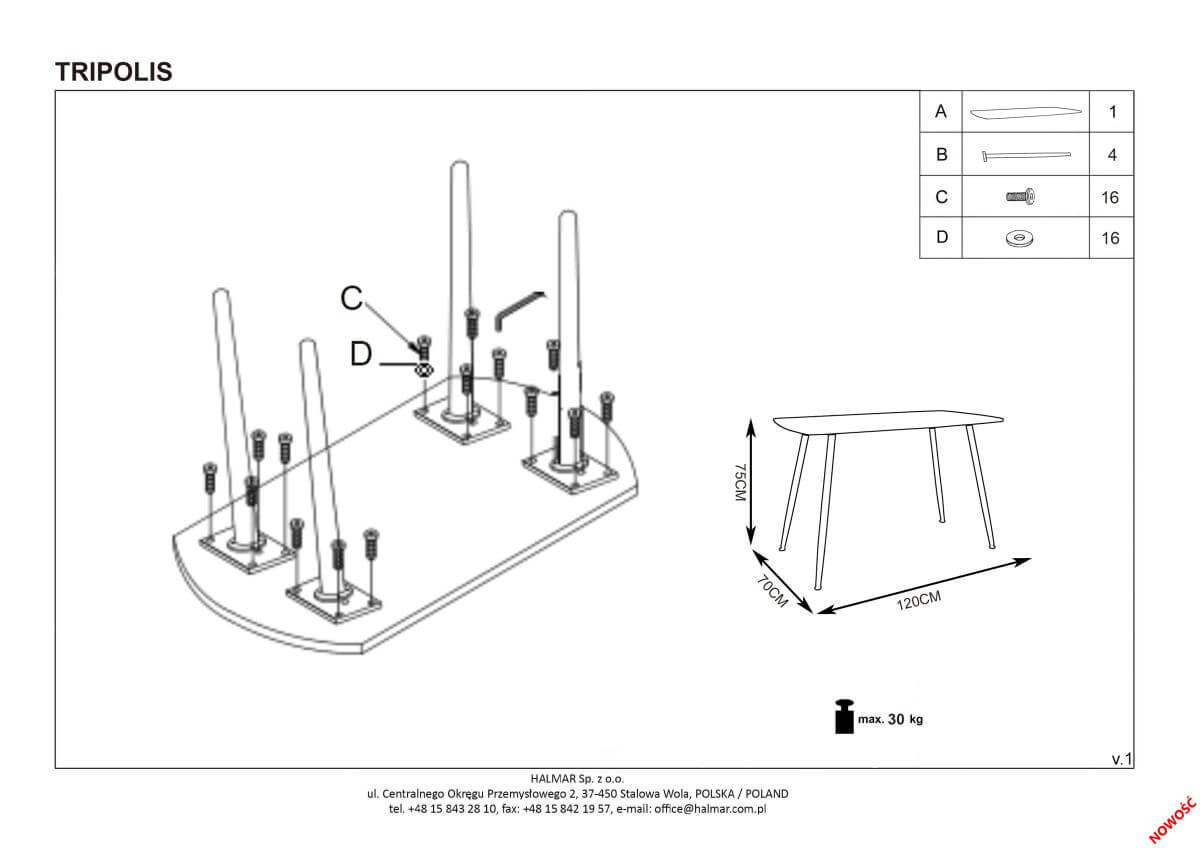 TRIPOLIS

| A | | 1 |
|---|---|---|
| B | | 4 |
| C | | 16 |
| D | | 16 |

C

D

75CM

70CM

120CM

max. 30 kg

v.1

HALMAR Sp. z o.o.
ul. Centralnego Okręgu Przemysłowego 2, 37-450 Stalowa Wola, POLSKA / POLAND
tel. +48 15 843 28 10, fax: +48 15 842 19 57, e-mail: office@halmar.com.pl

NOWOŚĆ