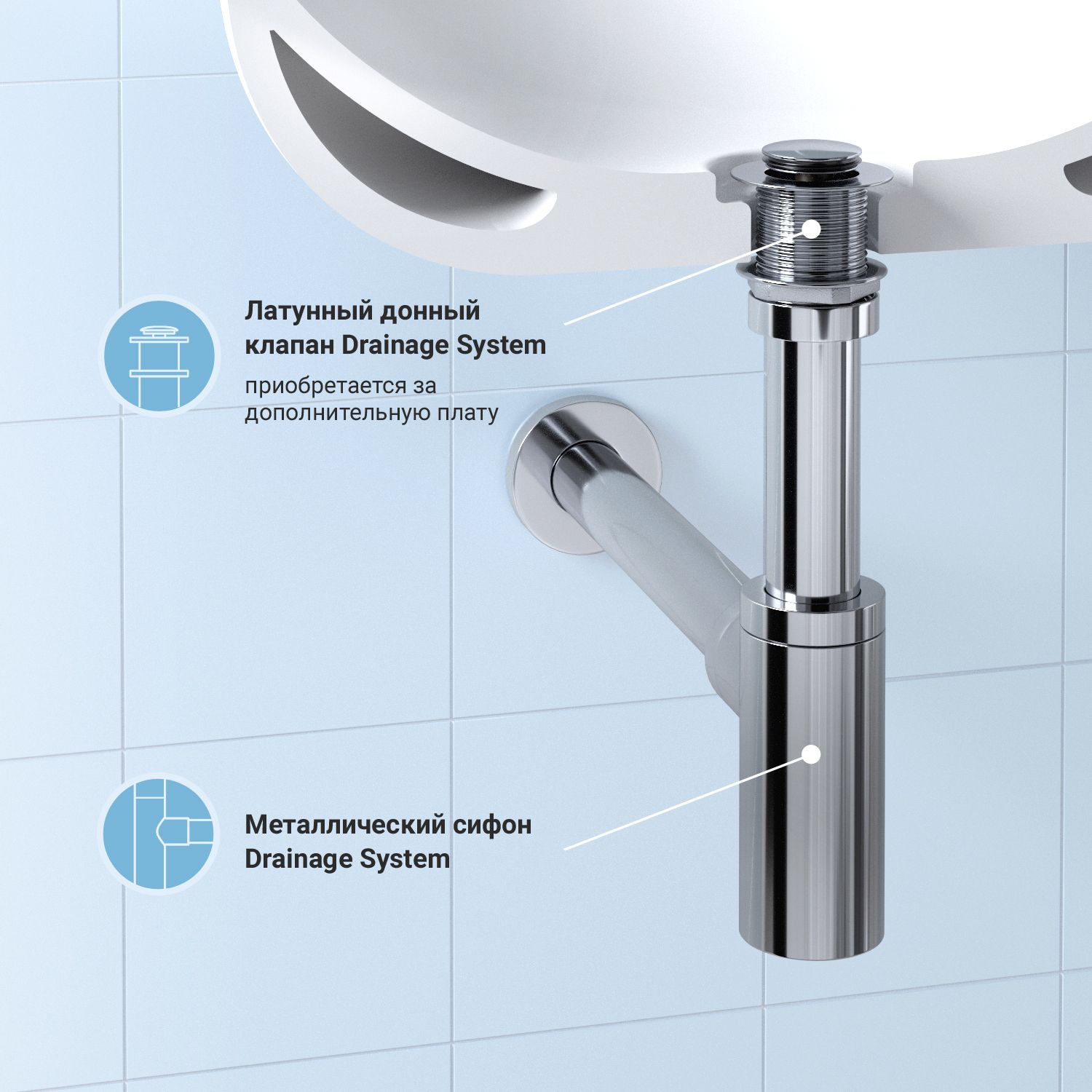 Латунный донный клапан Drainage System

приобретается за дополнительную плату

Металлический сифон Drainage System