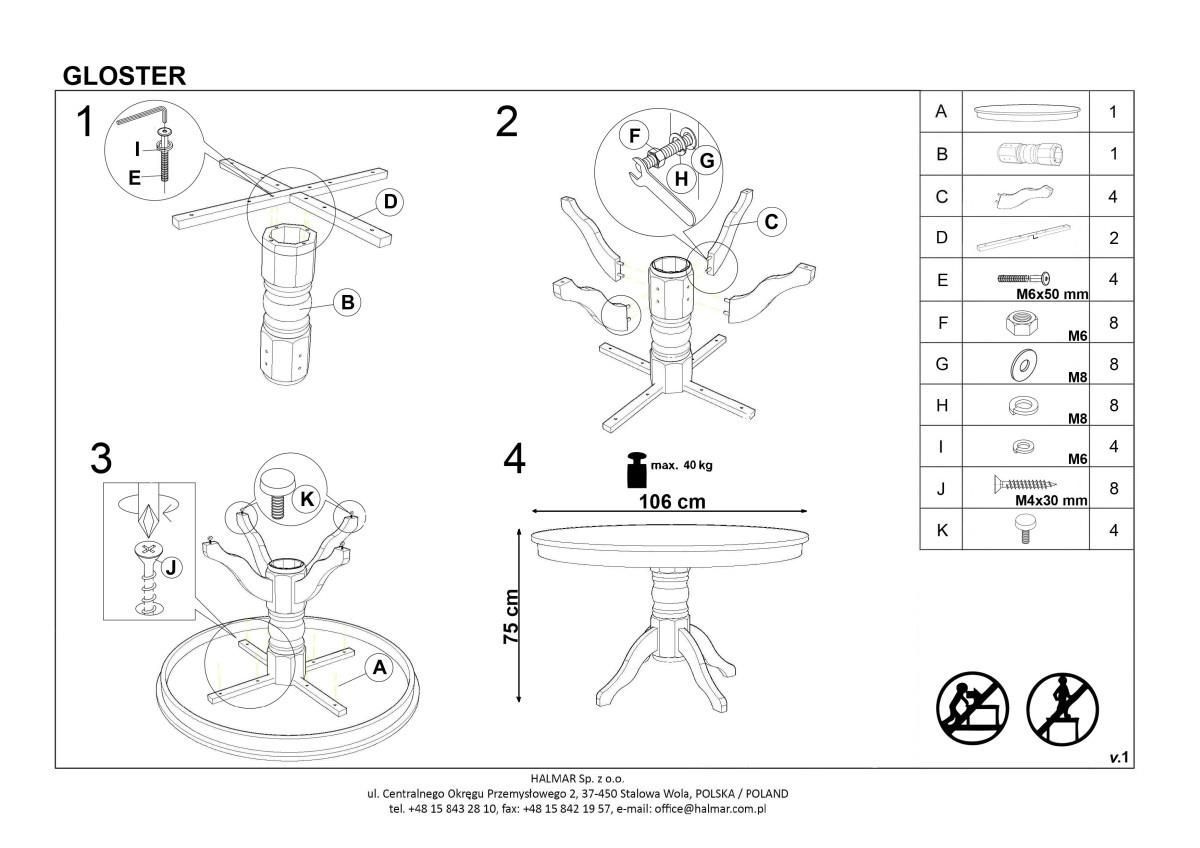 GLOSTER

1
I
E
D
B

2
F
G
H
C

3
K
J
A

4
max. 40 kg
106 cm
75 cm

| A | | 1 |
|---|---|---|
| B | | 1 |
| C | | 4 |
| D | | 2 |
| E | M6x50 mm | 4 |
| F | M6 | 8 |
| G | M8 | 8 |
| H | M8 | 8 |
| I | M6 | 4 |
| J | M4x30 mm | 8 |
| K | | 4 |

v.1

HALMAR Sp. z o.o.
ul. Centralnego Okręgu Przemysłowego 2, 37-450 Stalowa Wola, POLSKA / POLAND
tel. +48 15 843 28 10, fax: +48 15 842 19 57, e-mail: office@halmar.com.pl