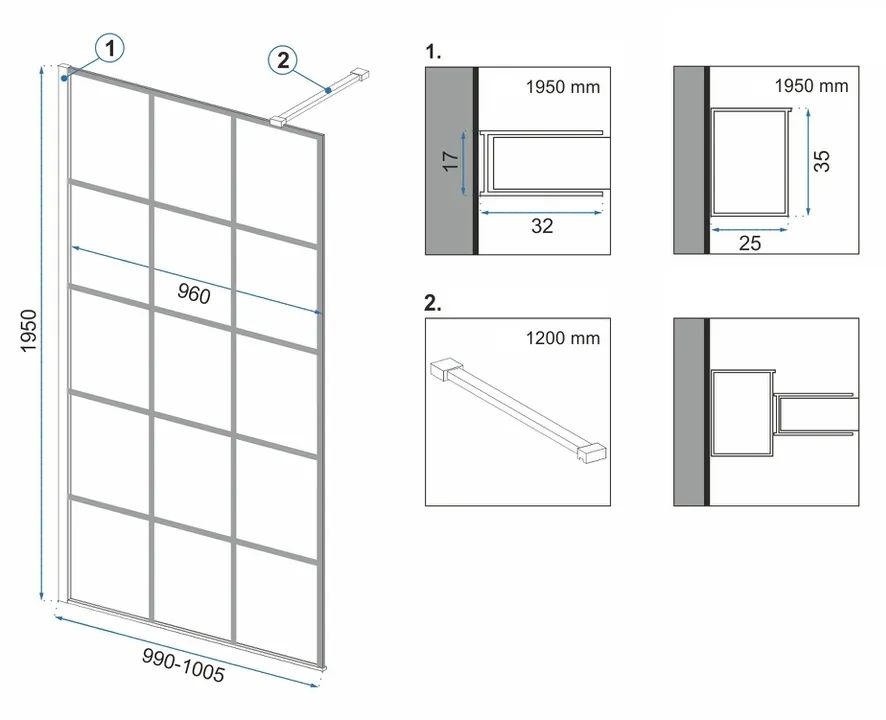 1

2

1950

960

990-1005

1.

1950 mm

17

32

1950 mm

35

25

2.

1200 mm