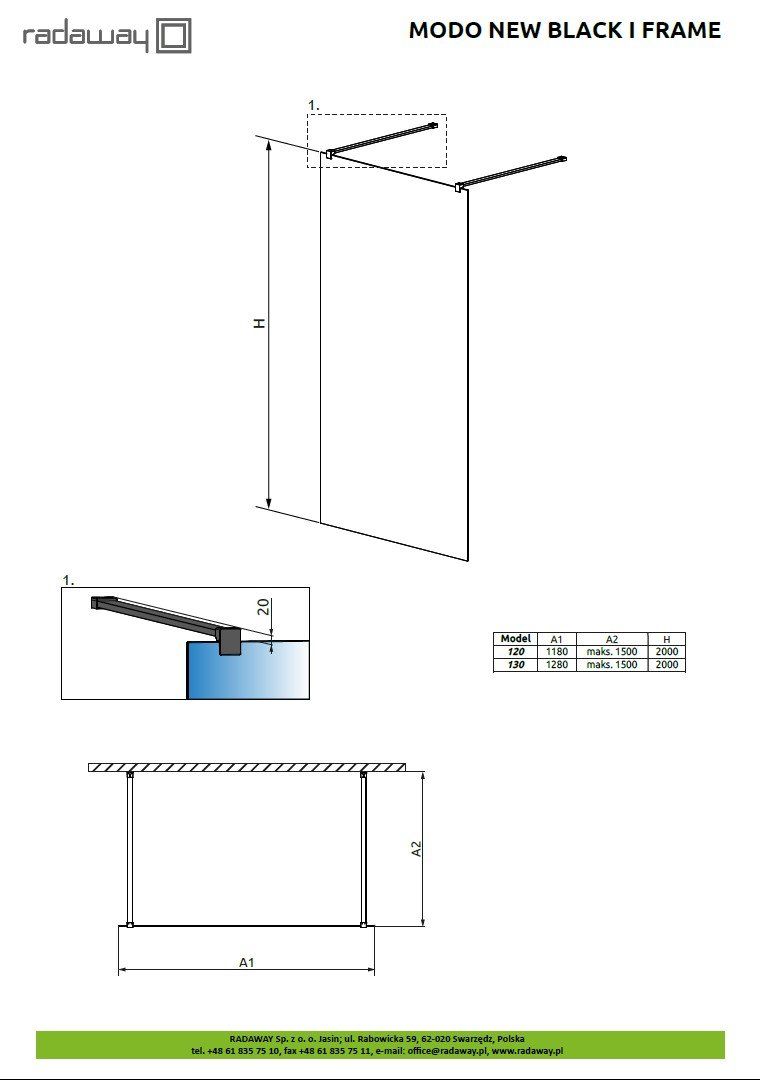 radaway

MODO NEW BLACK I FRAME

1.

H

1.

20

| Model | A1 | A2 | H |
|---|---|---|---|
| 120 | 1180 | maks. 1500 | 2000 |
| 130 | 1280 | maks. 1500 | 2000 |

A2

A1

RADAWAY Sp. z o. o. Jasin; ul. Rabowicka 59, 62-020 Swarzędz, Polska
tel. +48 61 835 75 10, fax +48 61 835 75 11, e-mail: office@radaway.pl, www.radaway.pl