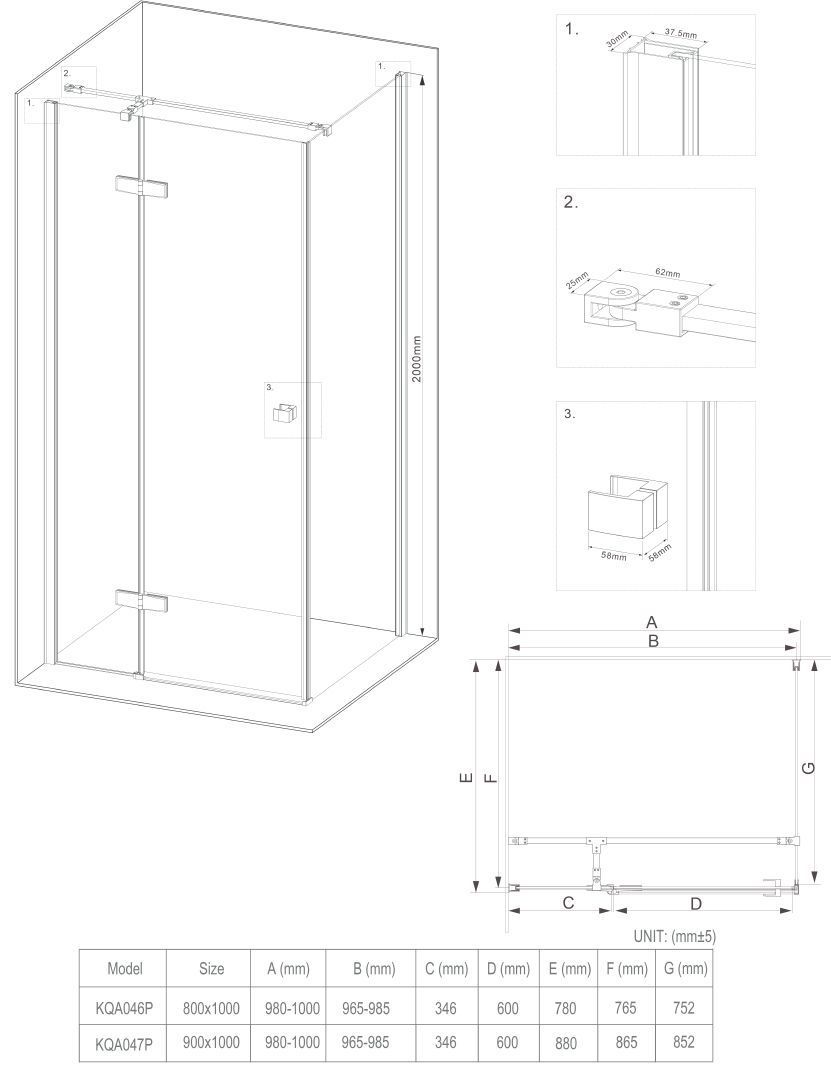 2.
1.
1.
3.
2000mm

1.
30mm
37.5mm

2.
25mm
62mm

3.
58mm
58mm

A
B
E
F
G
C
D

UNIT: (mm±5)

| Model | Size | A (mm) | B (mm) | C (mm) | D (mm) | E (mm) | F (mm) | G (mm) |
|---|---|---|---|---|---|---|---|---|
| KQA046P | 800x1000 | 980-1000 | 965-985 | 346 | 600 | 780 | 765 | 752 |
| KQA047P | 900x1000 | 980-1000 | 965-985 | 346 | 600 | 880 | 865 | 852 |