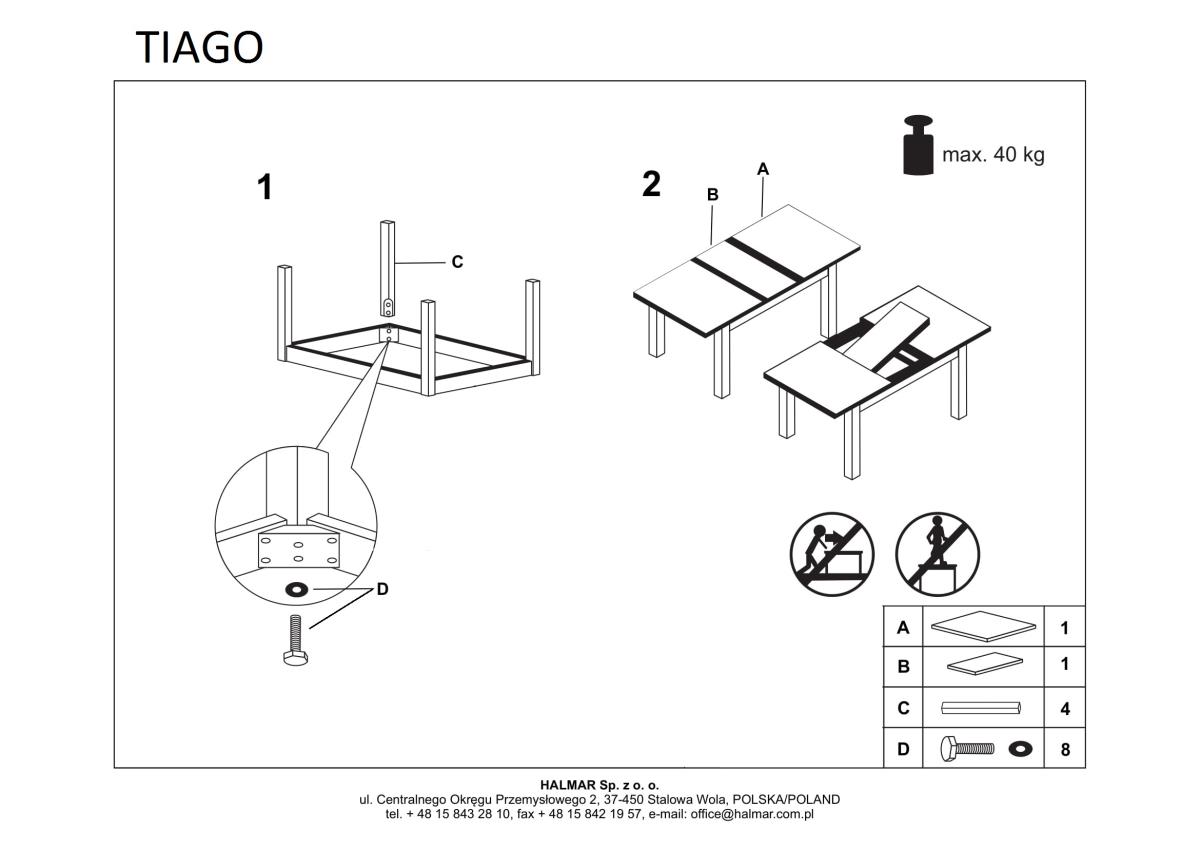 TIAGO

max. 40 kg

1

C

D

2

B

A

| A | | 1 |
|---|---|---|
| B | | 1 |
| C | | 4 |
| D | | 8 |

HALMAR Sp. z o. o.
ul. Centralnego Okręgu Przemysłowego 2, 37-450 Stalowa Wola, POLSKA/POLAND
tel. + 48 15 843 28 10, fax + 48 15 842 19 57, e-mail: office@halmar.com.pl