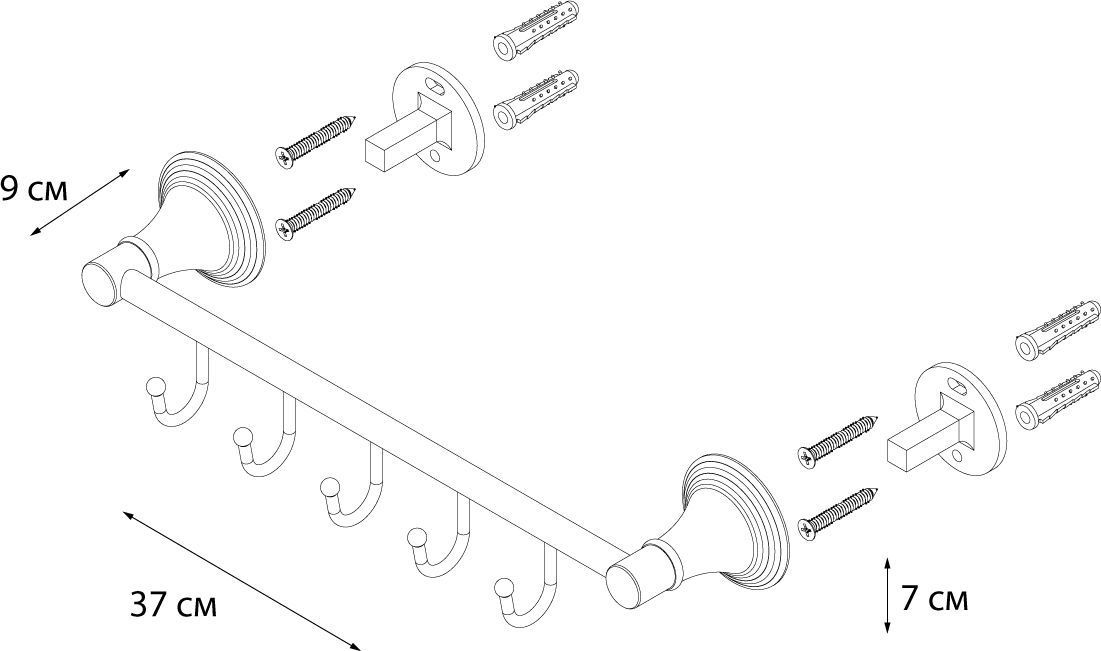 9 см

37 см

7 см