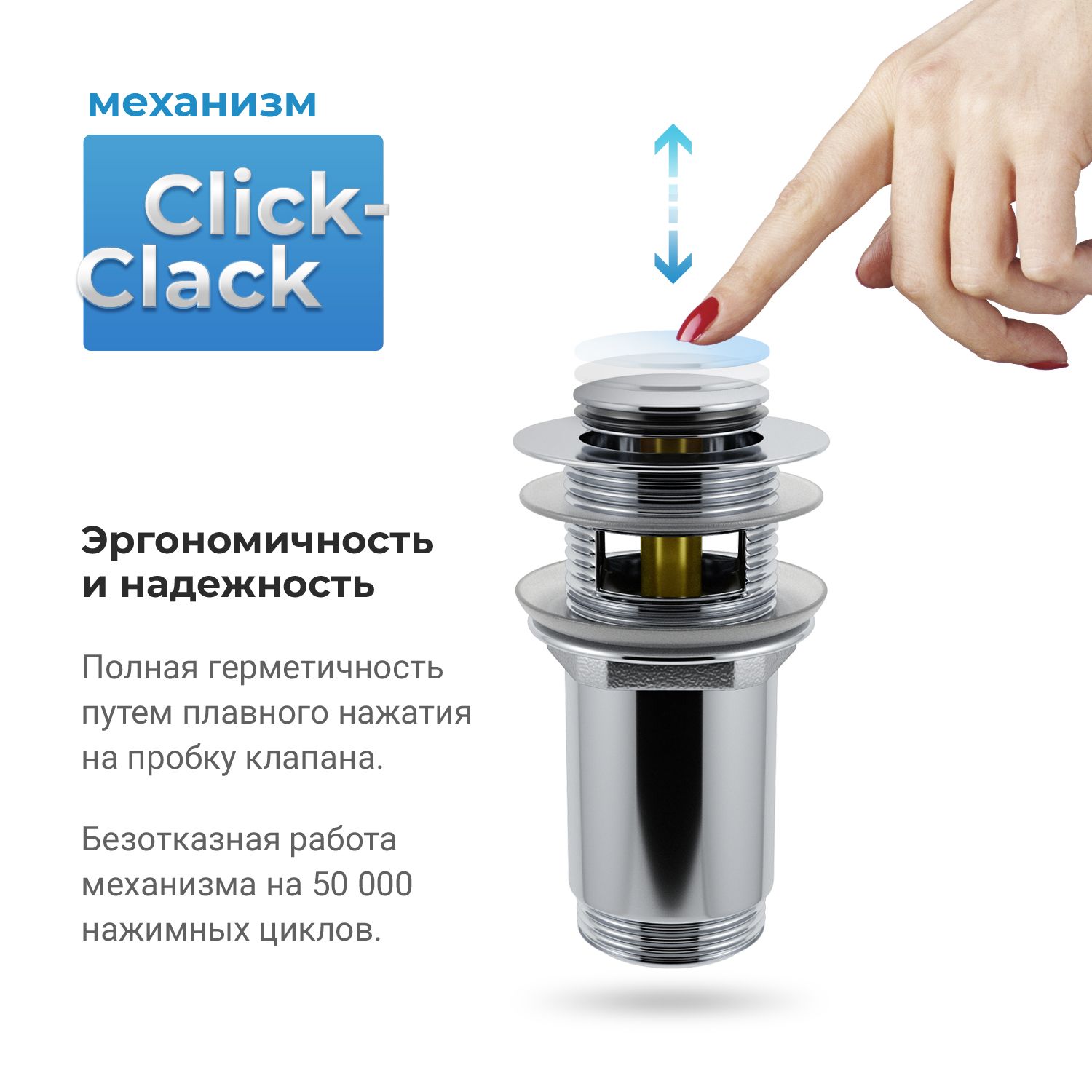 механизм

Click-Clack

Эргономичность и надежность

Полная герметичность путем плавного нажатия на пробку клапана.

Безотказная работа механизма на 50 000 нажимных циклов.